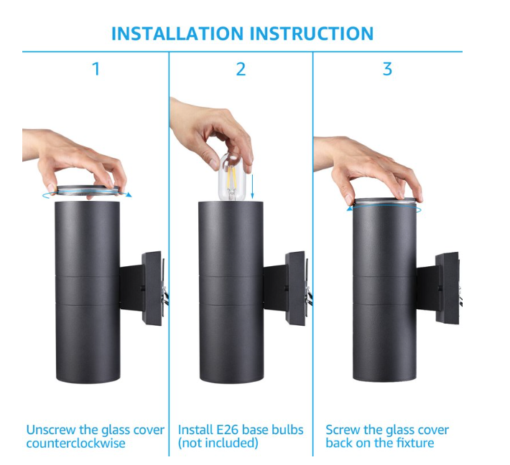 INSTALLATION INSTRUCTION

1

Unscrew the glass cover counterclockwise

2

Install E26 base bulbs (not included)

3

Screw the glass cover back on the fixture